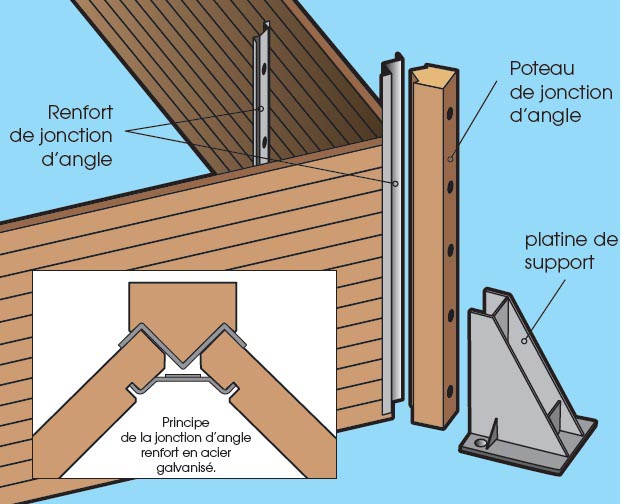 Renfort de jonction d'angle

Poteau de jonction d'angle

platine de support

Principe de la jonction d'angle renfort en acier galvanisé.