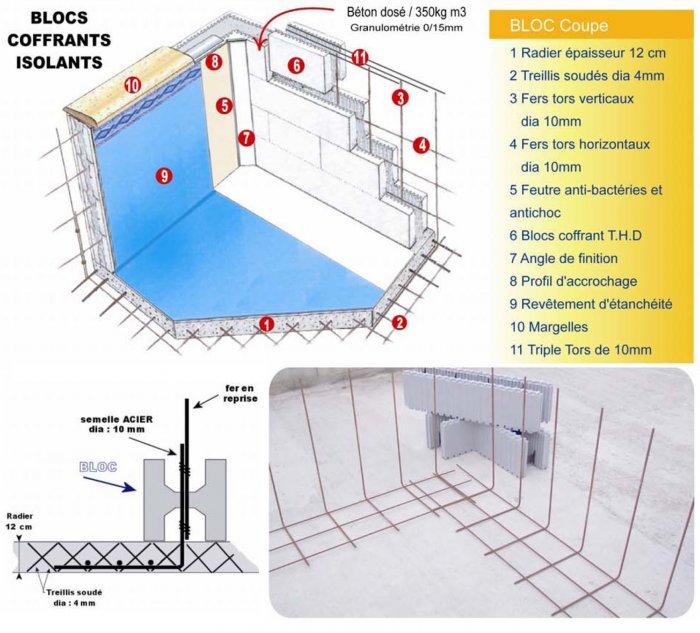 BLOCS COFFRANTS ISOLANTS

Béton dosé / 350kg m3
Granulométrie 0/15mm

10
8
6
11
5
3
7
4
9
1
2

BLOC Coupe

1 Radier épaisseur 12 cm
2 Treillis soudés dia 4mm
3 Fers tors verticaux dia 10mm
4 Fers tors horizontaux dia 10mm
5 Feutre anti-bactéries et antichoc
6 Blocs coffrant T.H.D
7 Angle de finition
8 Profil d'accrochage
9 Revêtement d'étanchéité
10 Margelles
11 Triple Tors de 10mm

fer en reprise

semelle ACIER dia : 10 mm

BLOC

Radier 12 cm

Treillis soudé dia : 4 mm