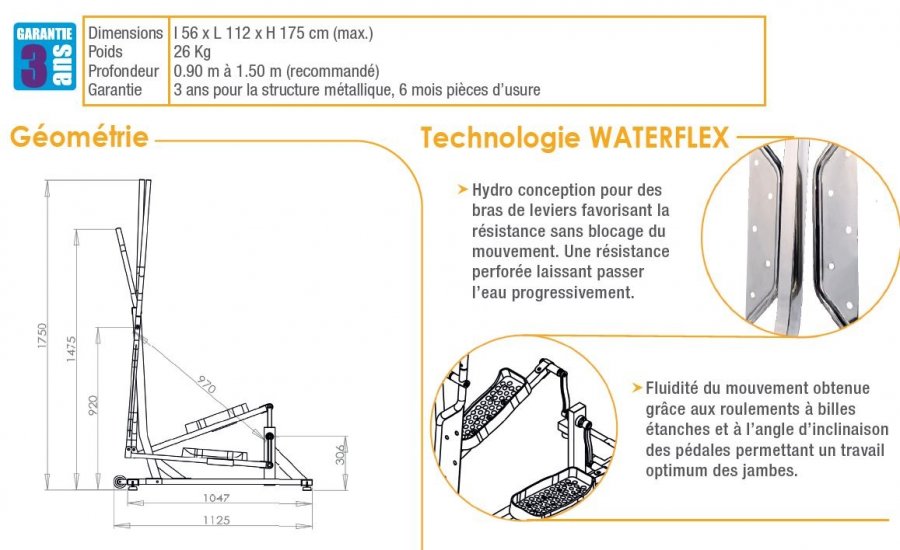 GARANTIE 3 ans

| Dimensions | l 56 x L 112 x H 175 cm (max.) |
|---|---|
| Poids | 26 Kg |
| Profondeur | 0.90 m à 1.50 m (recommandé) |
| Garantie | 3 ans pour la structure métallique, 6 mois pièces d'usure |

Géométrie

1750
1475
920
970
306
1047
1125

Technologie WATERFLEX

➤ Hydro conception pour des bras de leviers favorisant la résistance sans blocage du mouvement. Une résistance perforée laissant passer l'eau progressivement.

➤ Fluidité du mouvement obtenue grâce aux roulements à billes étanches et à l'angle d'inclinaison des pédales permettant un travail optimum des jambes.